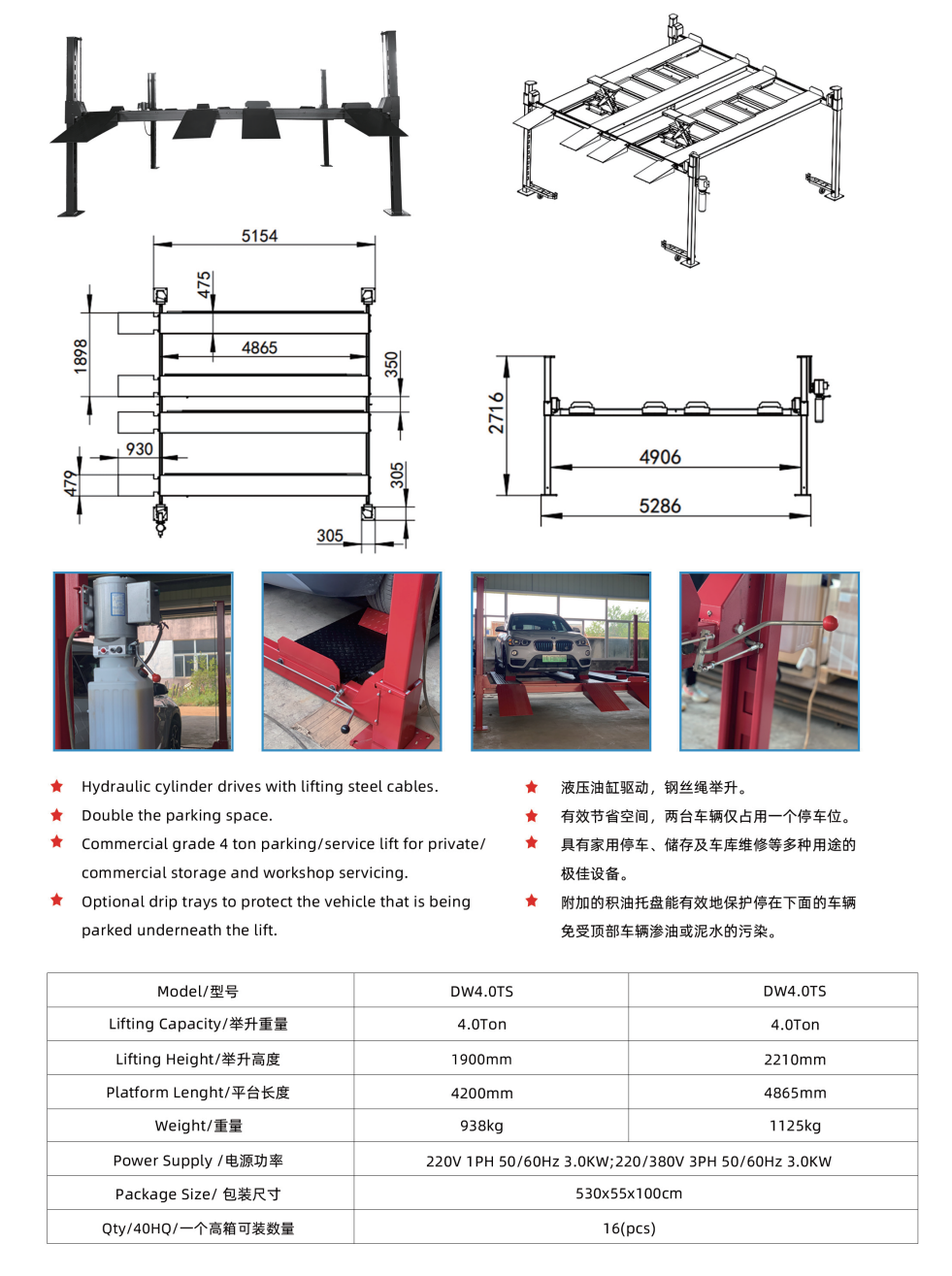 5154

475

1898

4865

350

930

479

305

305

2716

4906

5286

Hydraulic cylinder drives with lifting steel cables.

Double the parking space.

Commercial grade 4 ton parking/service lift for private/ commercial storage and workshop servicing.

Optional drip trays to protect the vehicle that is being parked underneath the lift.

液压油缸驱动，钢丝绳举升。

有效节省空间，两台车辆仅占用一个停车位。

具有家用停车、储存及车库维修等多种用途的极佳设备。

附加的积油托盘能有效地保护停在下面的车辆免受顶部车辆渗油或泥水的污染。

| Model/型号 | DW4.0TS | DW4.0TS |
|---|---|---|
| Lifting Capacity/举升重量 | 4.0Ton | 4.0Ton |
| Lifting Height/举升高度 | 1900mm | 2210mm |
| Platform Lenght/平台长度 | 4200mm | 4865mm |
| Weight/重量 | 938kg | 1125kg |
| Power Supply /电源功率 | 220V 1PH 50/60Hz 3.0KW;220/380V 3PH 50/60Hz 3.0KW | |
| Package Size/ 包装尺寸 | 530x55x100cm | |
| Qty/40HQ/一个高箱可装数量 | 16(pcs) | |